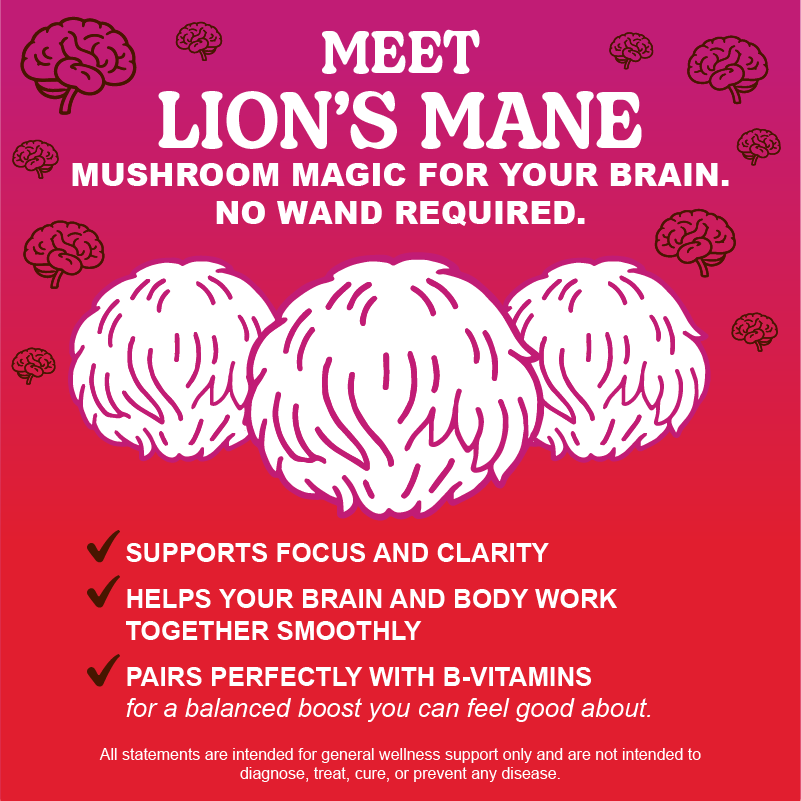 MEET
LION'S MANE
MUSHROOM MAGIC FOR YOUR BRAIN.
NO WAND REQUIRED.

✔ SUPPORTS FOCUS AND CLARITY

✔ HELPS YOUR BRAIN AND BODY WORK TOGETHER SMOOTHLY

✔ PAIRS PERFECTLY WITH B-VITAMINS
for a balanced boost you can feel good about.

All statements are intended for general wellness support only and are not intended to diagnose, treat, cure, or prevent any disease.