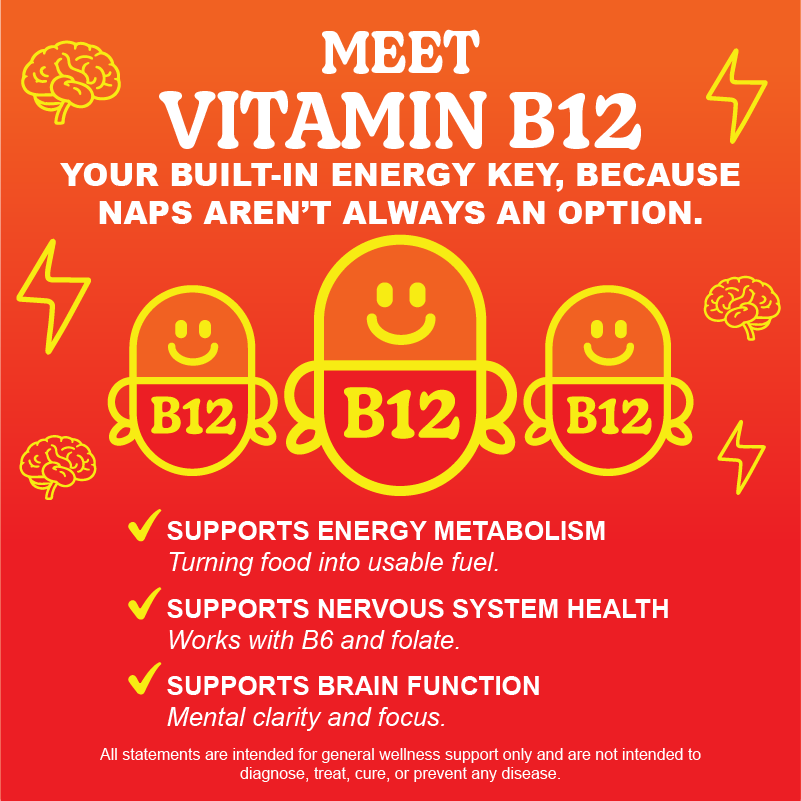 MEET
VITAMIN B12
YOUR BUILT-IN ENERGY KEY, BECAUSE NAPS AREN'T ALWAYS AN OPTION.

B12 B12 B12

✓ SUPPORTS ENERGY METABOLISM
Turning food into usable fuel.

✓ SUPPORTS NERVOUS SYSTEM HEALTH
Works with B6 and folate.

✓ SUPPORTS BRAIN FUNCTION
Mental clarity and focus.

All statements are intended for general wellness support only and are not intended to diagnose, treat, cure, or prevent any disease.