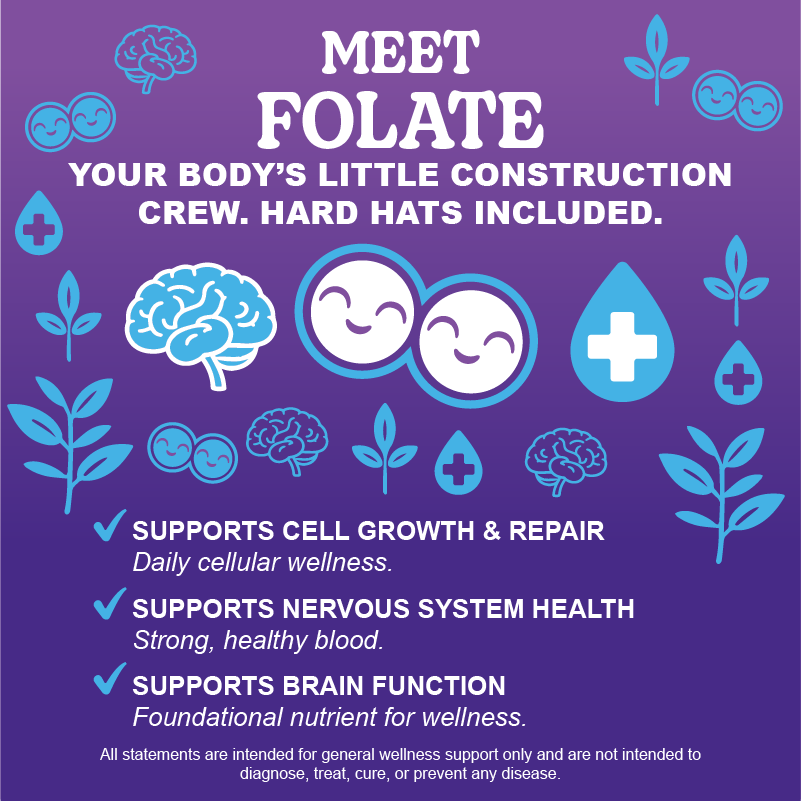 MEET
FOLATE
YOUR BODY'S LITTLE CONSTRUCTION CREW. HARD HATS INCLUDED.

✓ SUPPORTS CELL GROWTH & REPAIR
Daily cellular wellness.

✓ SUPPORTS NERVOUS SYSTEM HEALTH
Strong, healthy blood.

✓ SUPPORTS BRAIN FUNCTION
Foundational nutrient for wellness.

All statements are intended for general wellness support only and are not intended to diagnose, treat, cure, or prevent any disease.