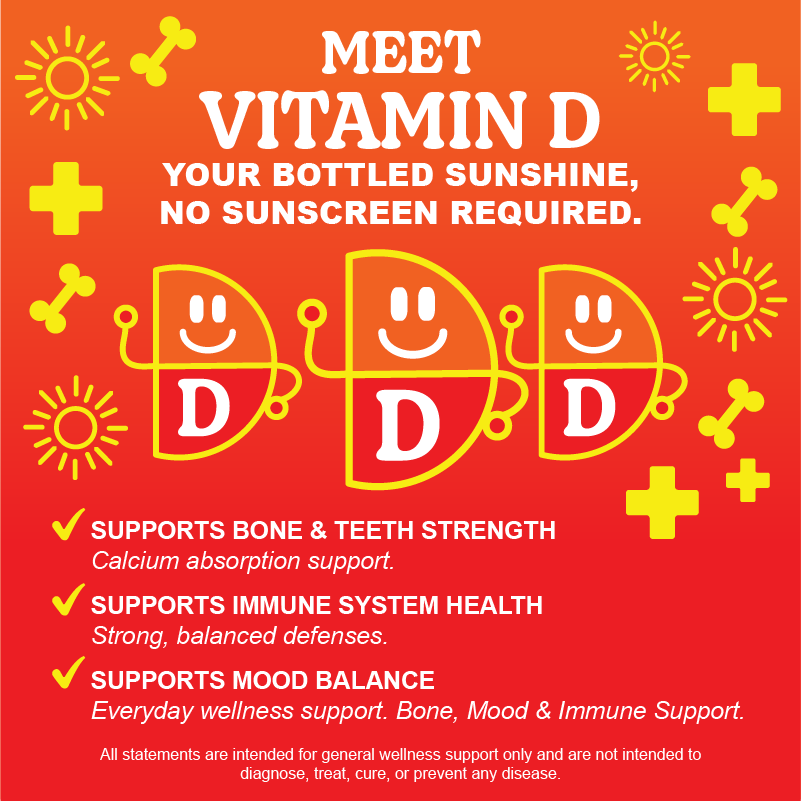 MEET
VITAMIN D
YOUR BOTTLED SUNSHINE,
NO SUNSCREEN REQUIRED.

D D D

✓ SUPPORTS BONE & TEETH STRENGTH
Calcium absorption support.

✓ SUPPORTS IMMUNE SYSTEM HEALTH
Strong, balanced defenses.

✓ SUPPORTS MOOD BALANCE
Everyday wellness support. Bone, Mood & Immune Support.

All statements are intended for general wellness support only and are not intended to diagnose, treat, cure, or prevent any disease.