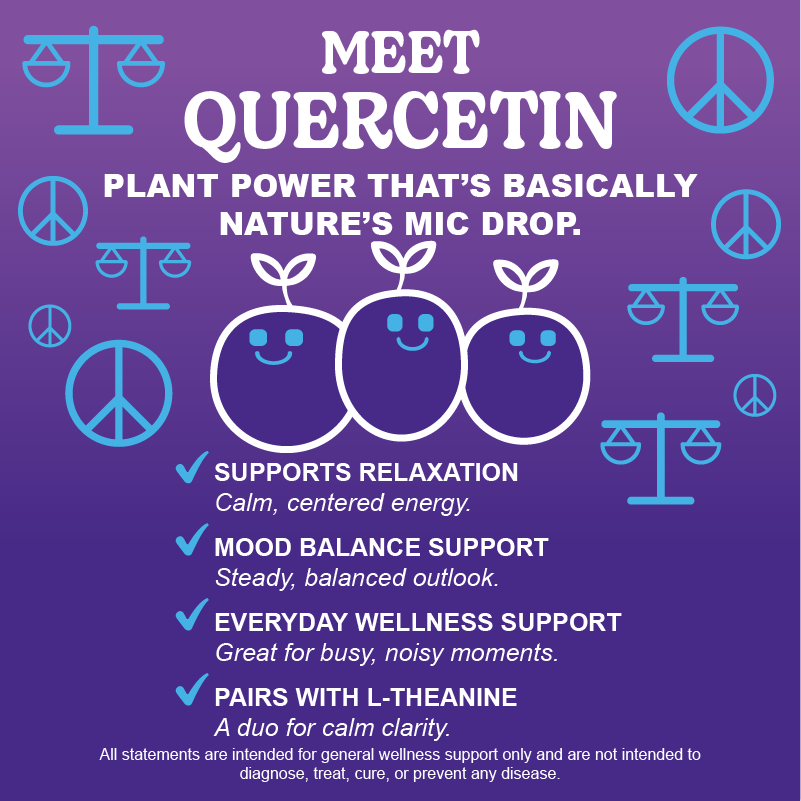 MEET
QUERCETIN
PLANT POWER THAT'S BASICALLY NATURE'S MIC DROP.

✓ SUPPORTS RELAXATION
Calm, centered energy.

✓ MOOD BALANCE SUPPORT
Steady, balanced outlook.

✓ EVERYDAY WELLNESS SUPPORT
Great for busy, noisy moments.

✓ PAIRS WITH L-THEANINE
A duo for calm clarity.

All statements are intended for general wellness support only and are not intended to diagnose, treat, cure, or prevent any disease.